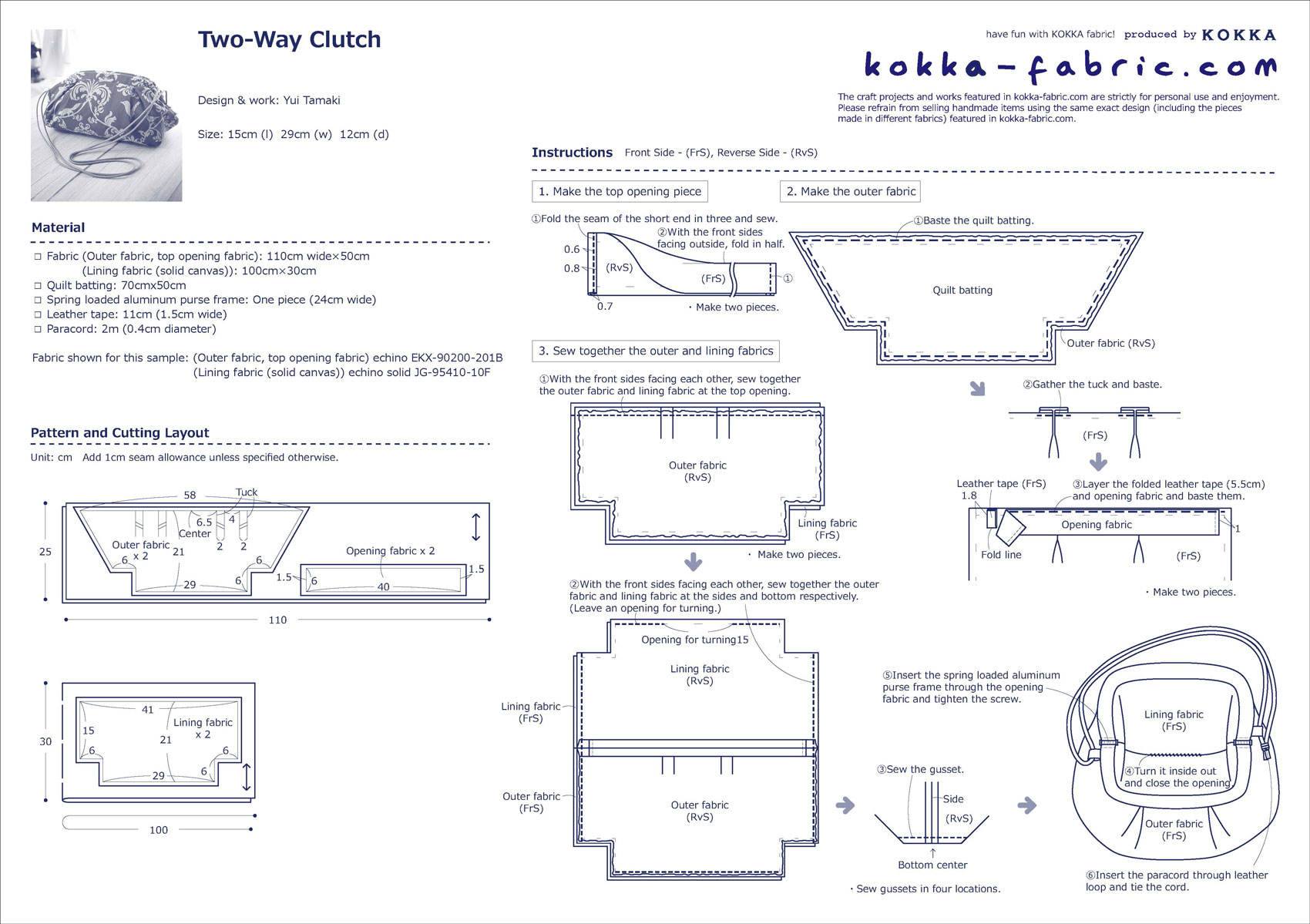 Two-Way Clutch

Design & work: Yui Tamaki

Size: 15cm (l) 29cm (w) 12cm (d)

have fun with KOKKA fabric! produced by KOKKA

kokka-fabric.com

The craft projects and works featured in kokka-fabric.com are strictly for personal use and enjoyment. Please refrain from selling handmade items using the same exact design (including the pieces made in different fabrics) featured in kokka-fabric.com.

Material

□ Fabric (Outer fabric, top opening fabric): 110cm wide×50cm
(Lining fabric (solid canvas)): 100cm×30cm
□ Quilt batting: 70cmx50cm
□ Spring loaded aluminum purse frame: One piece (24cm wide)
□ Leather tape: 11cm (1.5cm wide)
□ Paracord: 2m (0.4cm diameter)

Fabric shown for this sample: (Outer fabric, top opening fabric) echino EKX-90200-201B
(Lining fabric (solid canvas)) echino solid JG-95410-10F

Pattern and Cutting Layout

Unit: cm Add 1cm seam allowance unless specified otherwise.

58 Tuck 6.5 4 Center 2 2 Outer fabric x 2 21 6 6 6 29 25 Opening fabric x 2 1.5 6 40 1.5 110

41 15 Lining fabric x 2 21 6 6 6 29 30 100

Instructions Front Side - (FrS), Reverse Side - (RvS)

1. Make the top opening piece

①Fold the seam of the short end in three and sew.
②With the front sides facing outside, fold in half.
0.6 0.8 (RvS) (FrS) ① 0.7
・Make two pieces.

2. Make the outer fabric

①Baste the quilt batting.
Quilt batting
Outer fabric (RvS)

②Gather the tuck and baste.
(FrS)

Leather tape (FrS) 1.8
③Layer the folded leather tape (5.5cm) and opening fabric and baste them.
Opening fabric 1
Fold line (FrS)
・Make two pieces.

3. Sew together the outer and lining fabrics

①With the front sides facing each other, sew together the outer fabric and lining fabric at the top opening.
Outer fabric (RvS)
Lining fabric (FrS)
・Make two pieces.

②With the front sides facing each other, sew together the outer fabric and lining fabric at the sides and bottom respectively. (Leave an opening for turning.)
Opening for turning15
Lining fabric (RvS)
Lining fabric (FrS)
Outer fabric (FrS)
Outer fabric (RvS)

③Sew the gusset.
Side (RvS)
Bottom center
・Sew gussets in four locations.

⑤Insert the spring loaded aluminum purse frame through the opening fabric and tighten the screw.
Lining fabric (FrS)
④Turn it inside out and close the opening.
Outer fabric (FrS)
⑥Insert the paracord through leather loop and tie the cord.