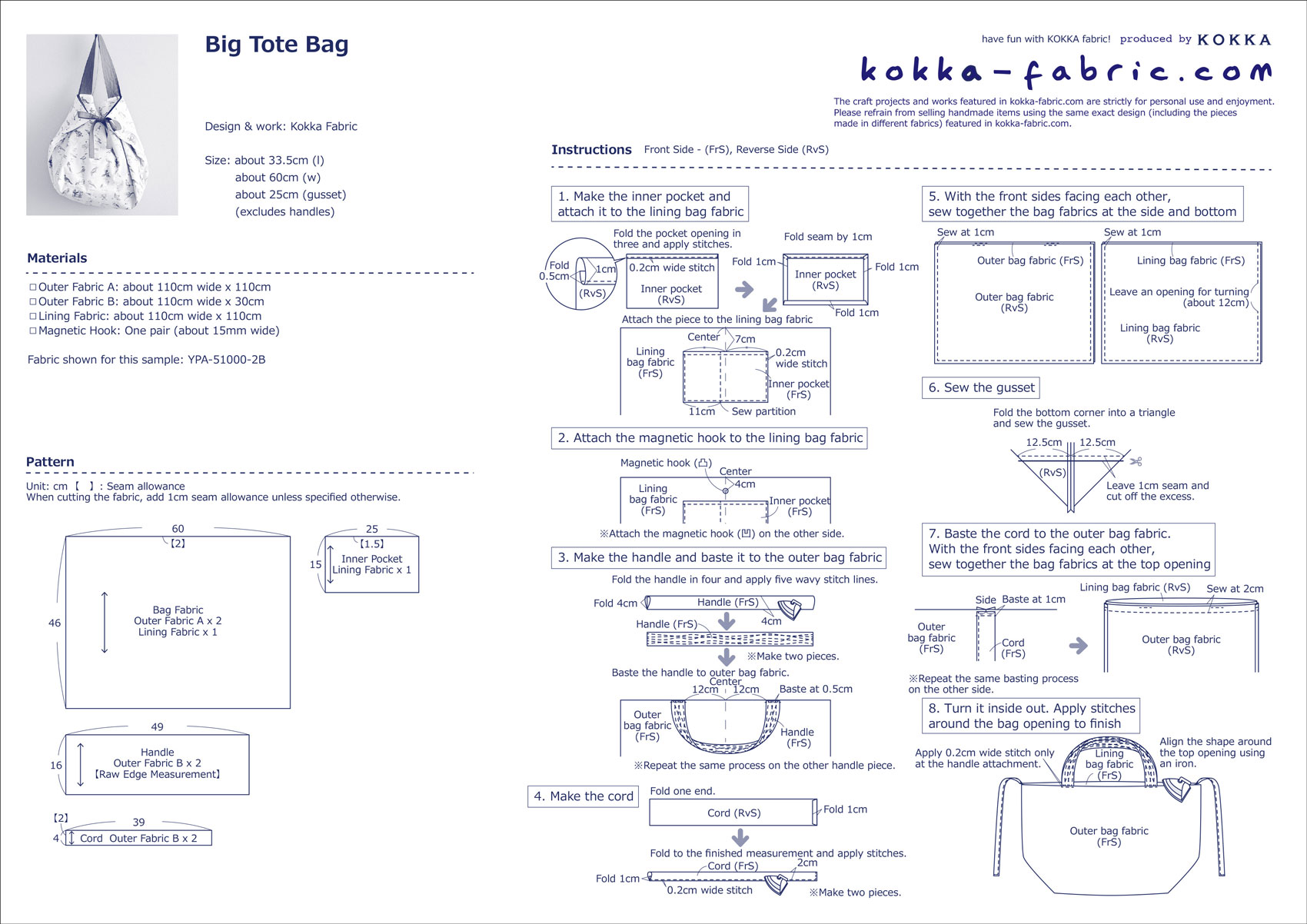 Big Tote Bag

Design & work: Kokka Fabric

Size: about 33.5cm (l)
about 60cm (w)
about 25cm (gusset)
(excludes handles)

Materials

□Outer Fabric A: about 110cm wide x 110cm
□Outer Fabric B: about 110cm wide x 30cm
□Lining Fabric: about 110cm wide x 110cm
□Magnetic Hook: One pair (about 15mm wide)

Fabric shown for this sample: YPA-51000-2B

Pattern

Unit: cm 【 】: Seam allowance
When cutting the fabric, add 1cm seam allowance unless specified otherwise.

60
【2】
46
Bag Fabric
Outer Fabric A x 2
Lining Fabric x 1

25
【1.5】
15
Inner Pocket
Lining Fabric x 1

49
16
Handle
Outer Fabric B x 2
【Raw Edge Measurement】

【2】
39
4
Cord Outer Fabric B x 2

have fun with KOKKA fabric! produced by KOKKA

kokka-fabric.com

The craft projects and works featured in kokka-fabric.com are strictly for personal use and enjoyment. Please refrain from selling handmade items using the same exact design (including the pieces made in different fabrics) featured in kokka-fabric.com.

Instructions Front Side - (FrS), Reverse Side (RvS)

1. Make the inner pocket and attach it to the lining bag fabric

Fold the pocket opening in three and apply stitches.
Fold 0.5cm
1cm
(RvS)
0.2cm wide stitch
Inner pocket (RvS)
Fold seam by 1cm
Fold 1cm
Inner pocket (RvS)
Fold 1cm
Fold 1cm
Attach the piece to the lining bag fabric
Center
7cm
Lining bag fabric (FrS)
0.2cm wide stitch
Inner pocket (FrS)
11cm
Sew partition

2. Attach the magnetic hook to the lining bag fabric

Magnetic hook (凸)
Center
4cm
Lining bag fabric (FrS)
Inner pocket (FrS)
※Attach the magnetic hook (凹) on the other side.

3. Make the handle and baste it to the outer bag fabric

Fold the handle in four and apply five wavy stitch lines.
Fold 4cm
Handle (FrS)
4cm
Handle (FrS)
※Make two pieces.
Baste the handle to outer bag fabric.
Center
12cm 12cm
Baste at 0.5cm
Outer bag fabric (FrS)
Handle (FrS)
※Repeat the same process on the other handle piece.

4. Make the cord

Fold one end.
Cord (RvS)
Fold 1cm
Fold to the finished measurement and apply stitches.
Cord (FrS)
2cm
Fold 1cm
0.2cm wide stitch
※Make two pieces.

5. With the front sides facing each other, sew together the bag fabrics at the side and bottom

Sew at 1cm
Outer bag fabric (FrS)
Outer bag fabric (RvS)
Sew at 1cm
Lining bag fabric (FrS)
Leave an opening for turning (about 12cm)
Lining bag fabric (RvS)

6. Sew the gusset

Fold the bottom corner into a triangle and sew the gusset.
12.5cm 12.5cm
(RvS)
Leave 1cm seam and cut off the excess.

7. Baste the cord to the outer bag fabric.
With the front sides facing each other,
sew together the bag fabrics at the top opening

Side
Baste at 1cm
Outer bag fabric (FrS)
Cord (FrS)
Lining bag fabric (RvS)
Sew at 2cm
Outer bag fabric (RvS)
※Repeat the same basting process on the other side.

8. Turn it inside out. Apply stitches around the bag opening to finish

Apply 0.2cm wide stitch only at the handle attachment.
Lining bag fabric (FrS)
Align the shape around the top opening using an iron.
Outer bag fabric (FrS)