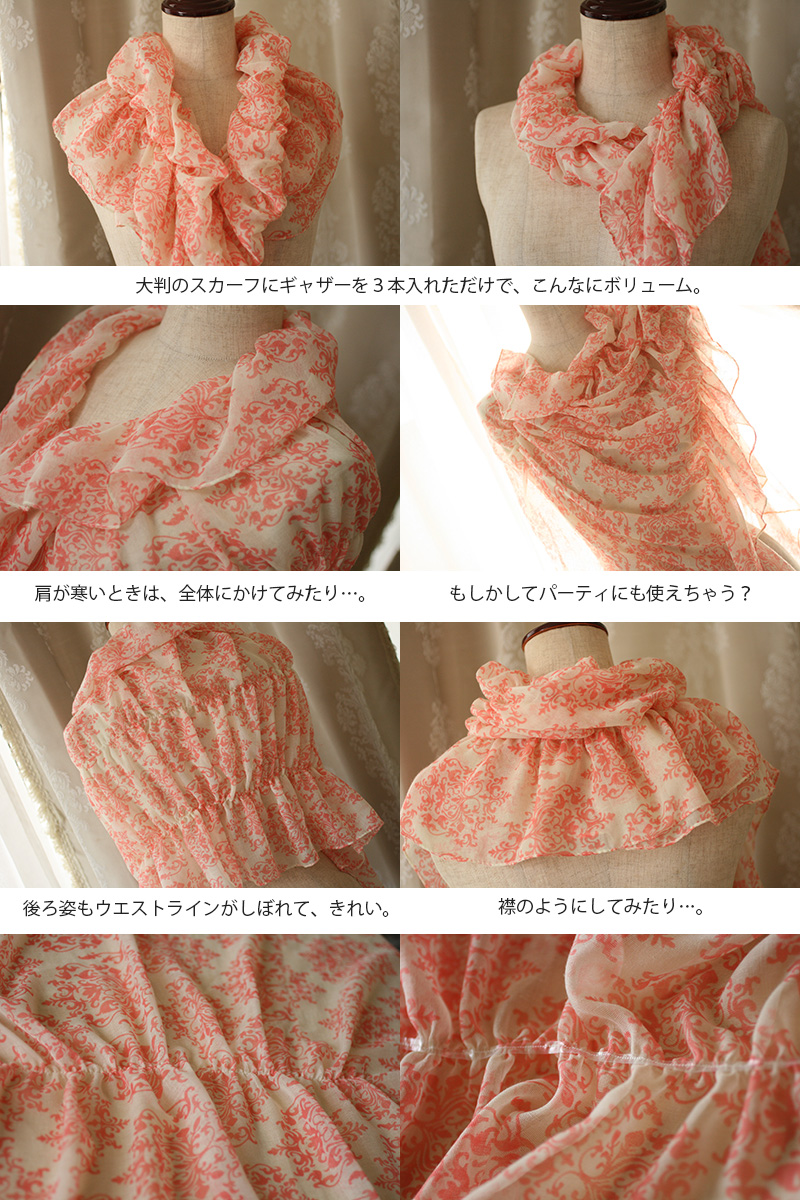 大判のスカーフにギャザーを３本入れただけで、こんなにボリューム。

肩が寒いときは、全体にかけてみたり…。

もしかしてパーティにも使えちゃう？

後ろ姿もウエストラインがしぼれて、きれい。

襟のようにしてみたり…。